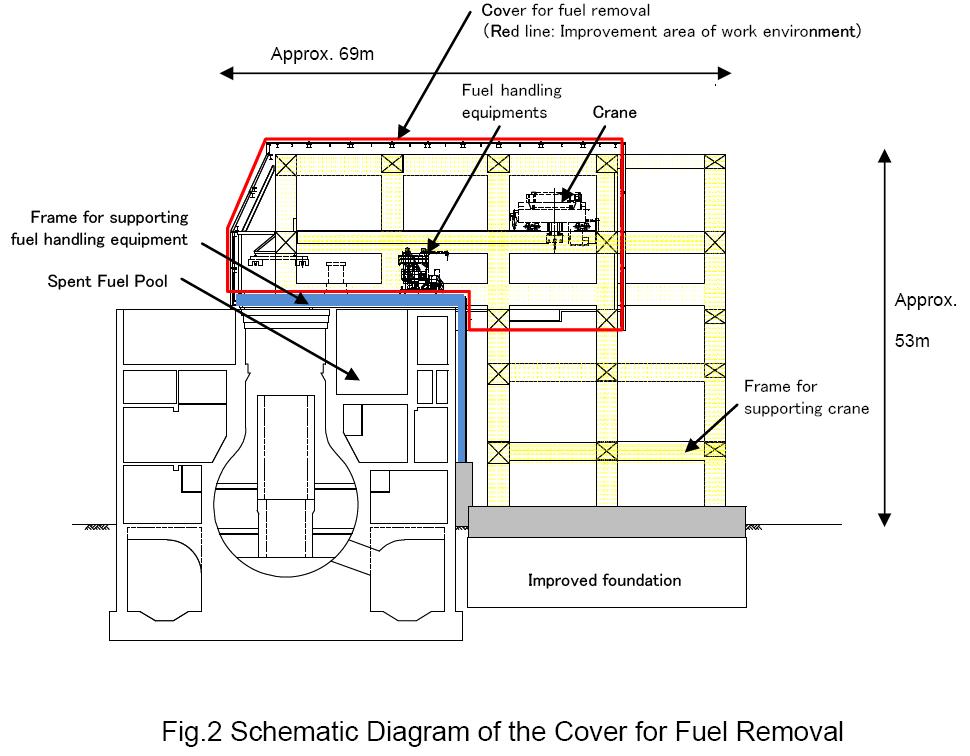 Cover for fuel removal
(Red line: Improvement area of work environment)

Approx. 69m

Fuel handling equipments

Crane

Frame for supporting fuel handling equipment

Spent Fuel Pool

Approx. 53m

Frame for supporting crane

Improved foundation

Fig.2 Schematic Diagram of the Cover for Fuel Removal